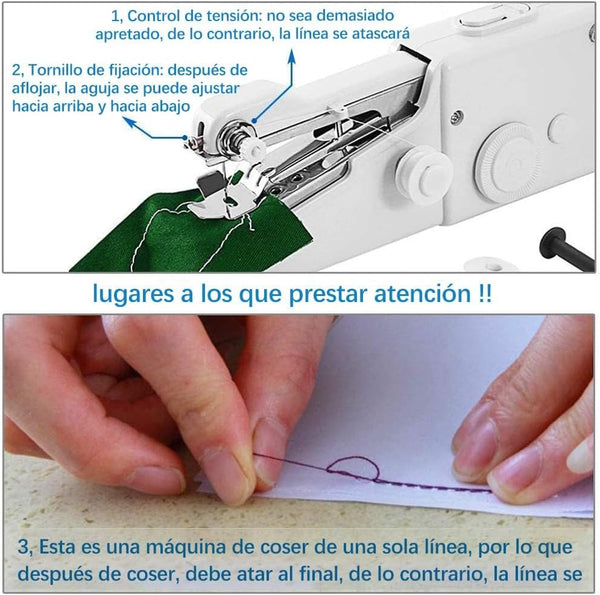 1, Control de tensión: no sea demasiado apretado, de lo contrario, la línea se atascará

2, Tornillo de fijación: después de aflojar, la aguja se puede ajustar hacia arriba y hacia abajo

lugares a los que prestar atención !!

3, Esta es una máquina de coser de una sola línea, por lo que después de coser, debe atar al final, de lo contrario, la línea se