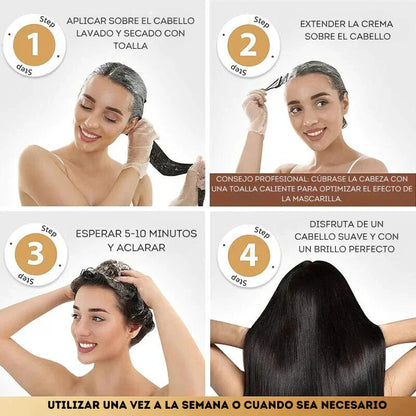 Step
1
Step

APLICAR SOBRE EL CABELLO LAVADO Y SECADO CON TOALLA

Step
2
Step

EXTENDER LA CREMA SOBRE EL CABELLO

CONSEJO PROFESIONAL: CÚBRASE LA CABEZA CON UNA TOALLA CALIENTE PARA OPTIMIZAR EL EFECTO DE LA MASCARILLA.

Step
3
Step

ESPERAR 5-10 MINUTOS Y ACLARAR

Step
4
Step

DISFRUTA DE UN CABELLO SUAVE Y CON UN BRILLO PERFECTO

UTILIZAR UNA VEZ A LA SEMANA O CUANDO SEA NECESARIO