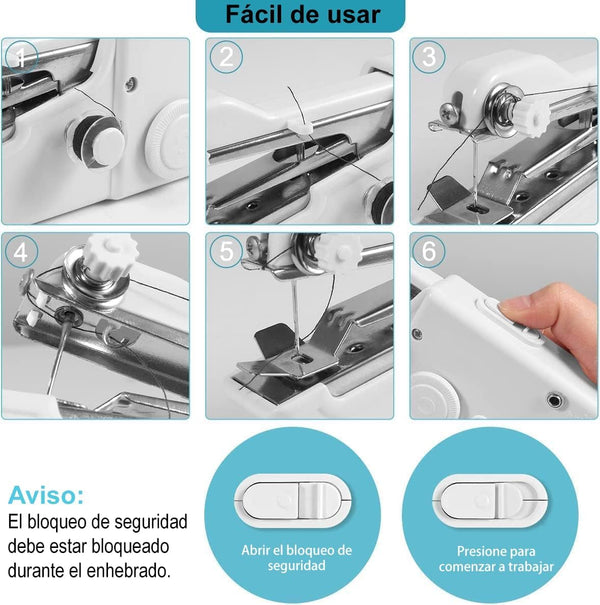 Fácil de usar

1

2

3

4

5

6

Aviso:
El bloqueo de seguridad debe estar bloqueado durante el enhebrado.

Abrir el bloqueo de seguridad

Presione para comenzar a trabajar