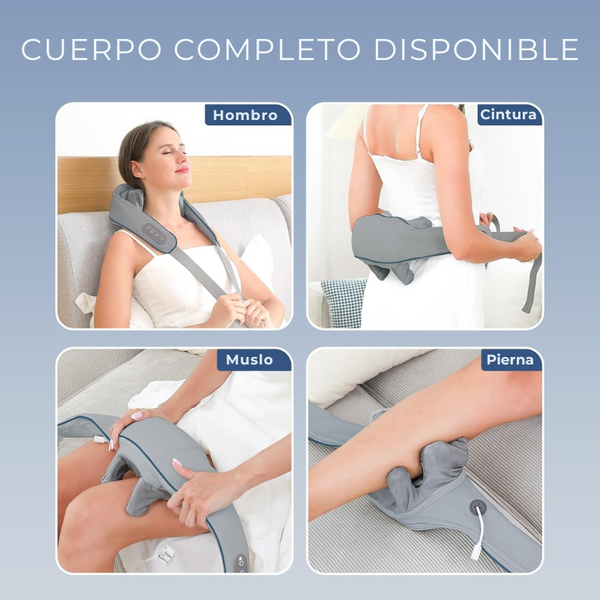 CUERPO COMPLETO DISPONIBLE

Hombro

Cintura

Muslo

Pierna