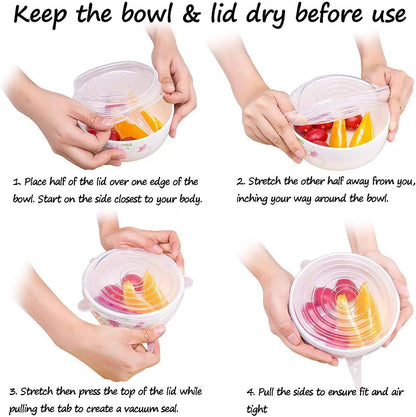 Keep the bowl & lid dry before use

1. Place half of the lid over one edge of the bowl. Start on the side closest to your body.

2. Stretch the other half away from you, inching your way around the bowl.

3. Stretch then press the top of the lid while pulling the tab to create a vacuum seal.

4. Pull the sides to ensure fit and air tight