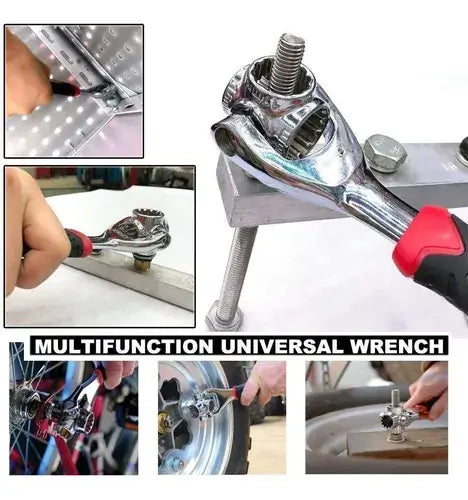 MULTIFUNCTION UNIVERSAL WRENCH