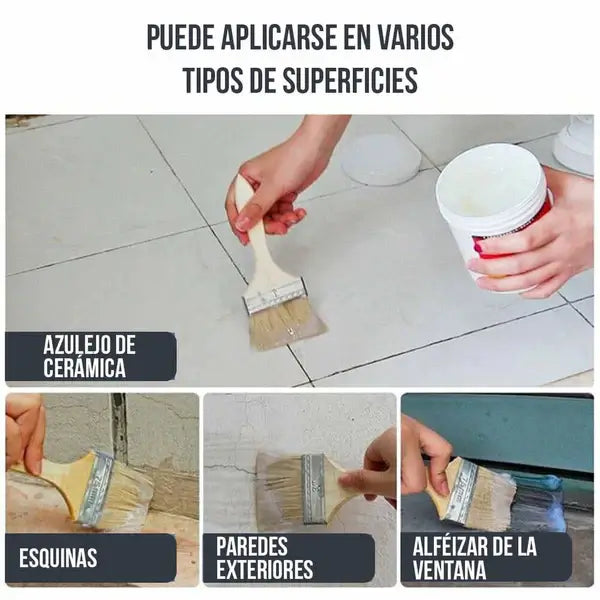 PUEDE APLICARSE EN VARIOS TIPOS DE SUPERFICIES

AZULEJO DE CERÁMICA

ESQUINAS

PAREDES EXTERIORES

ALFÉIZAR DE LA VENTANA